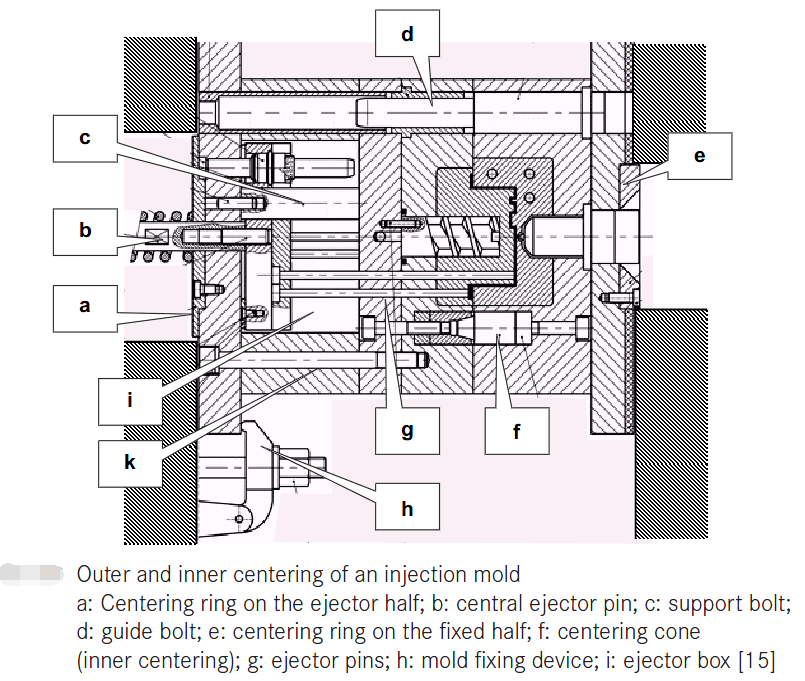 d

c

e

b

a

i

g

f

k

h

Outer and inner centering of an injection mold
a: Centering ring on the ejector half; b: central ejector pin; c: support bolt; d: guide bolt; e: centering ring on the fixed half; f: centering cone (inner centering); g: ejector pins; h: mold fixing device; i: ejector box [15]